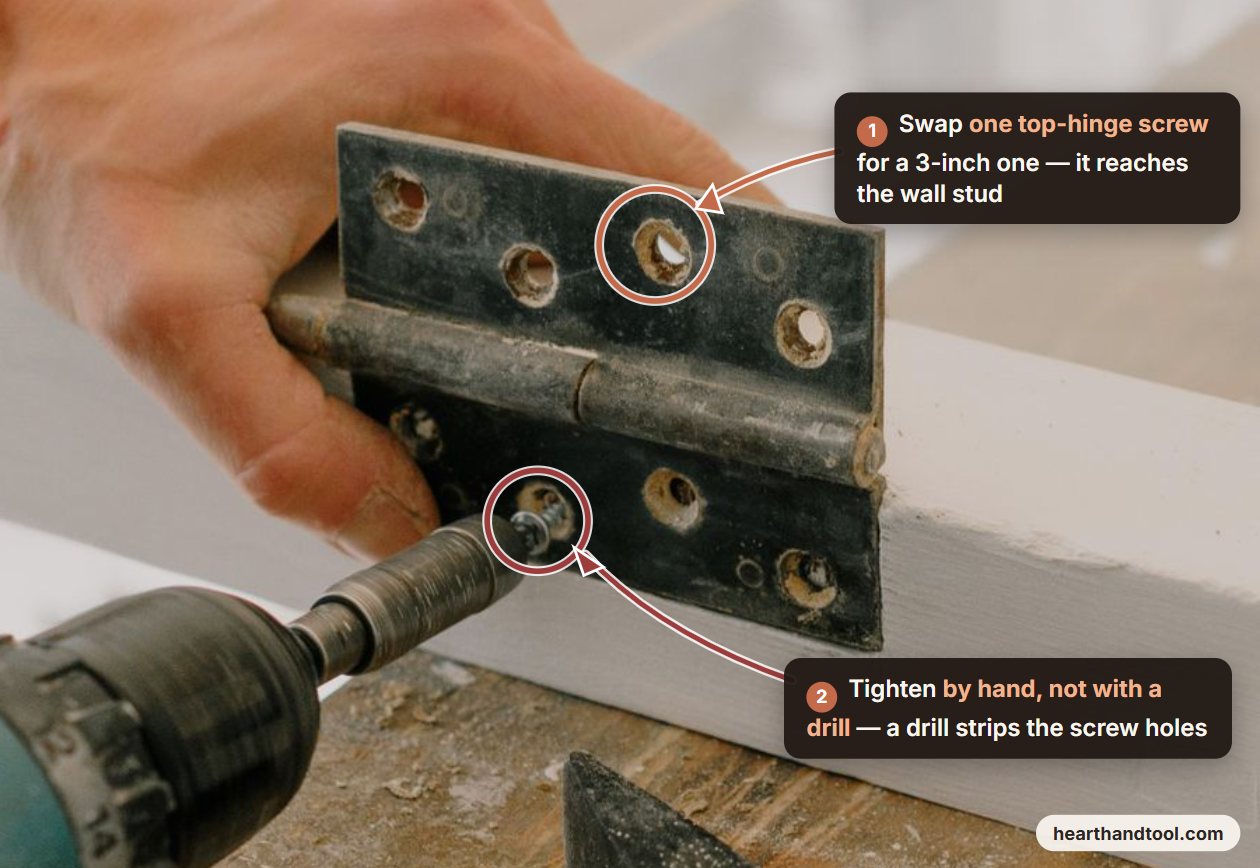 1 Swap one top-hinge screw for a 3-inch one — it reaches the wall stud

2 Tighten by hand, not with a drill — a drill strips the screw holes

hearthandtool.com